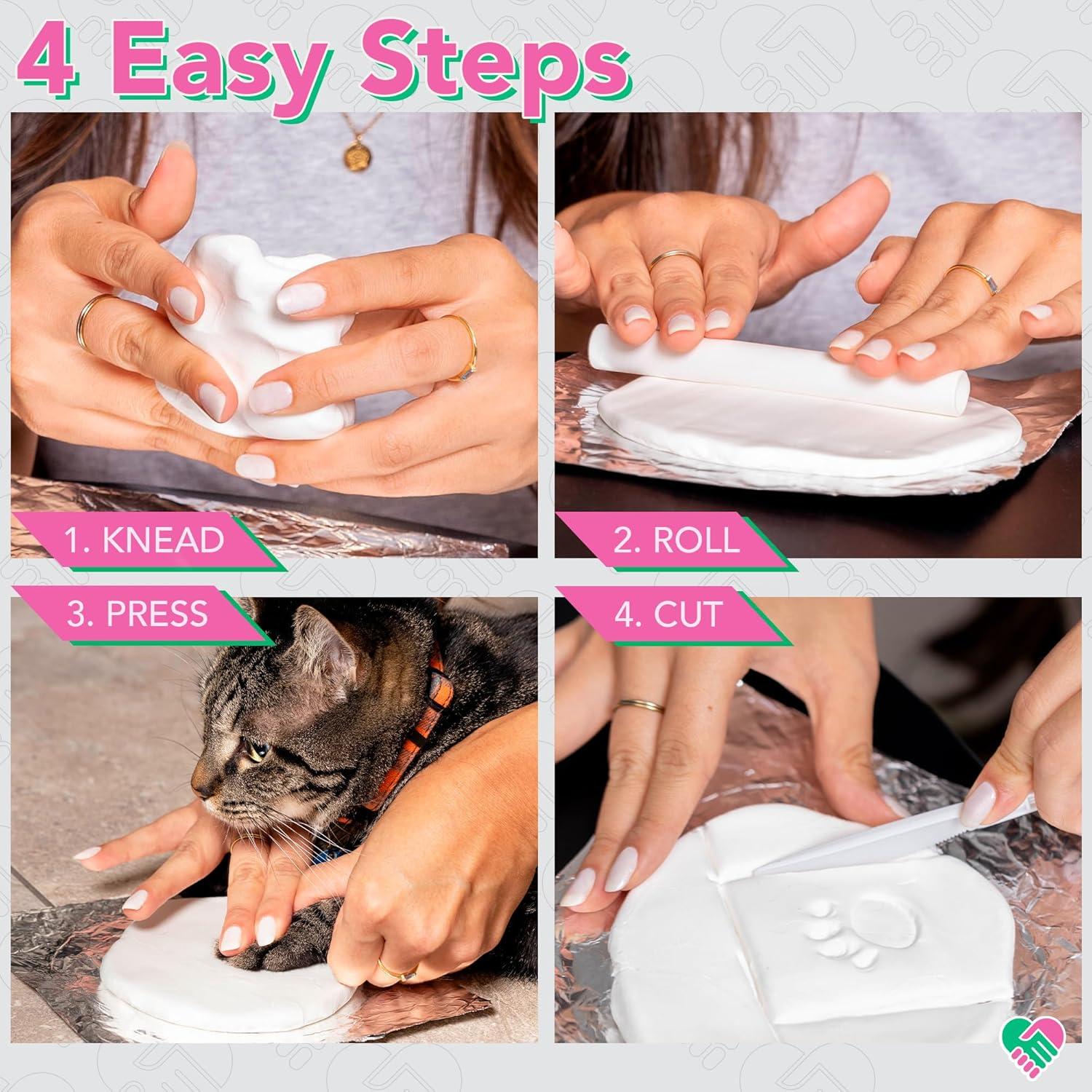 4 Easy Steps

1. KNEAD

2. ROLL

3. PRESS

4. CUT